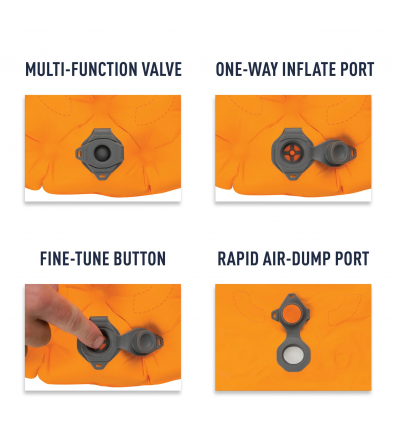 MULTI-FUNCTION VALVE

ONE-WAY INFLATE PORT

FINE-TUNE BUTTON

RAPID AIR-DUMP PORT